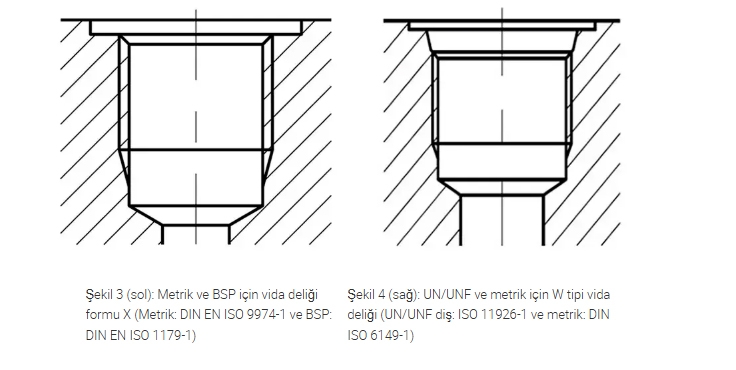 Şekil 3 (sol): Metrik ve BSP için vida deliği formu X (Metrik: DIN EN ISO 9974-1 ve BSP: DIN EN ISO 1179-1)

Şekil 4 (sağ): UN/UNF ve metrik için W tipi vida deliği (UN/UNF diş: ISO 11926-1 ve metrik: DIN ISO 6149-1)