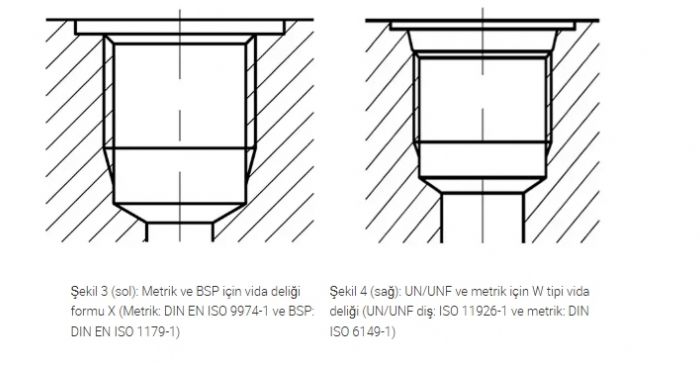 Şekil 3 (sol): Metrik ve BSP için vida deliği formu X (Metrik: DIN EN ISO 9974-1 ve BSP: DIN EN ISO 1179-1)

Şekil 4 (sağ): UN/UNF ve metrik için W tipi vida deliği (UN/UNF diş: ISO 11926-1 ve metrik: DIN ISO 6149-1)