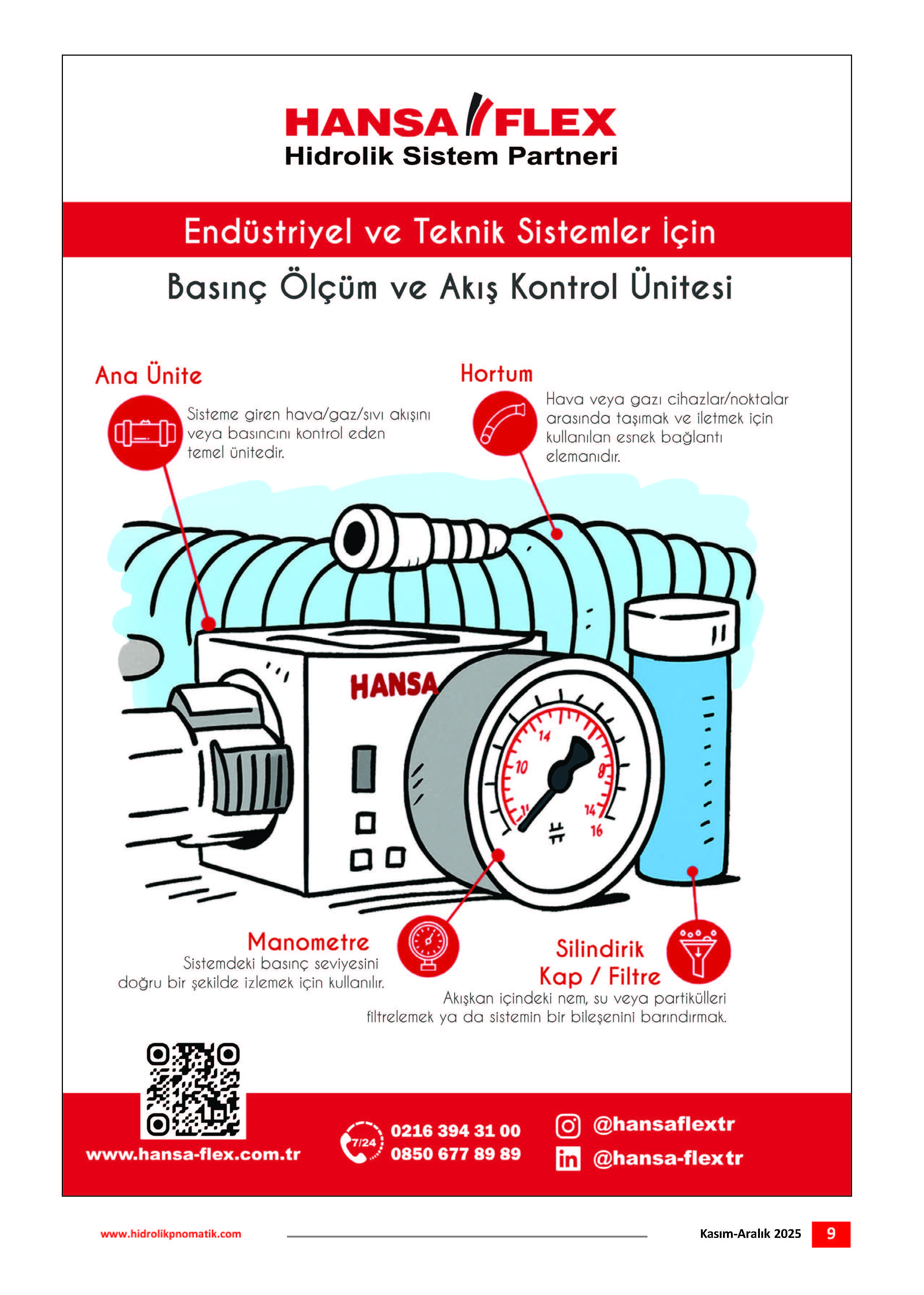 HANSA FLEX
Hidrolik Sistem Partneri

Endüstriyel ve Teknik Sistemler İçin

Basınç Ölçüm ve Akış Kontrol Ünitesi

Ana Ünite
Sisteme giren hava/gaz/sıvı akışını veya basıncını kontrol eden temel ünitedir.

Hortum
Hava veya gazı cihazlar/noktalar arasında taşımak ve iletmek için kullanılan esnek bağlantı elemanıdır.

HANSA

14
10
8
11
14
16

Manometre
Sistemdeki basınç seviyesini doğru bir şekilde izlemek için kullanılır.

Silindirik Kap / Filtre
Akışkan içindeki nem, su veya partikülleri filtrelemek ya da sistemin bir bileşenini barındırmak.

www.hansa-flex.com.tr

7/24
0216 394 31 00
0850 677 89 89

@hansaflextr
@hansa-flextr

www.hidrolikpnomatik.com

Kasım-Aralık 2025
9